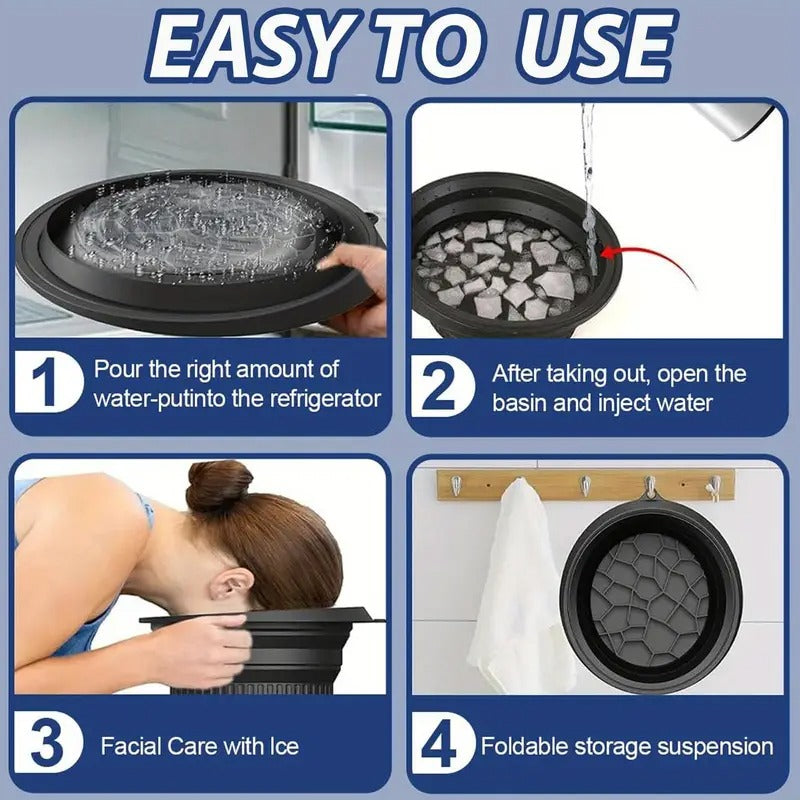 EASY TO USE

1 Pour the right amount of water-putinto the refrigerator

2 After taking out, open the basin and inject water

3 Facial Care with Ice

4 Foldable storage suspension