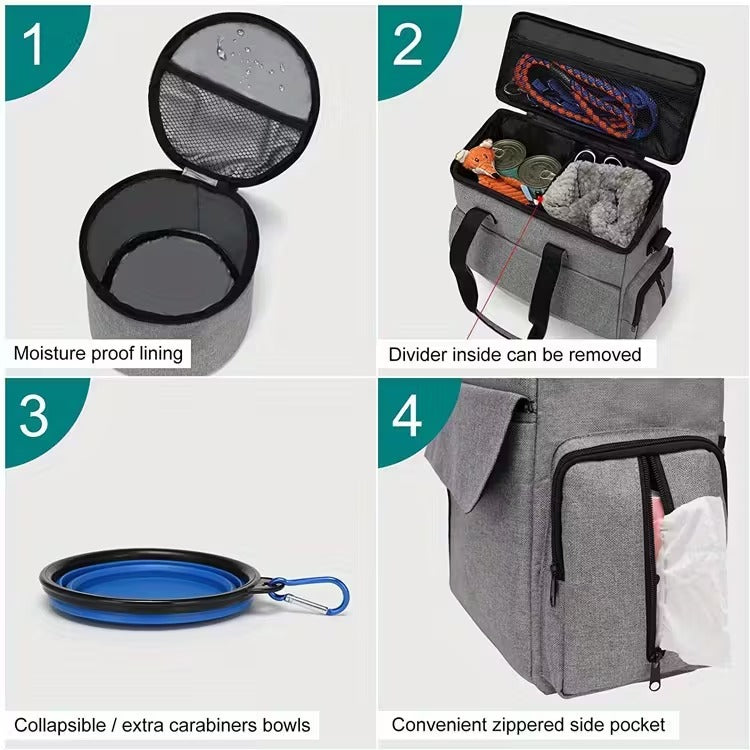 1

Moisture proof lining

2

Divider inside can be removed

3

Collapsible / extra carabiners bowls

4

Convenient zippered side pocket