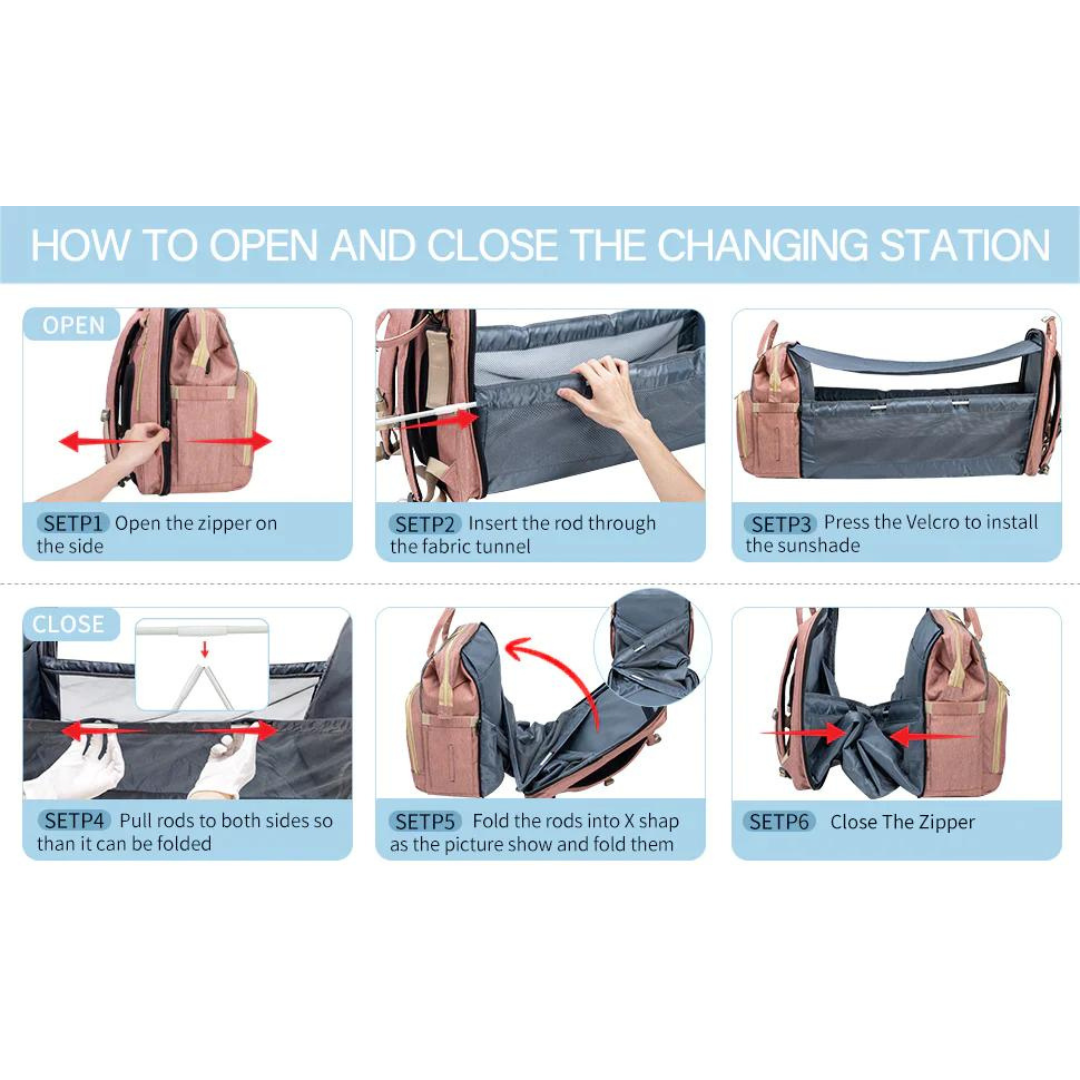 HOW TO OPEN AND CLOSE THE CHANGING STATION

OPEN

SETP1 Open the zipper on the side

SETP2 Insert the rod through the fabric tunnel

SETP3 Press the Velcro to install the sunshade

CLOSE

SETP4 Pull rods to both sides so than it can be folded

SETP5 Fold the rods into X shap as the picture show and fold them

SETP6 Close The Zipper