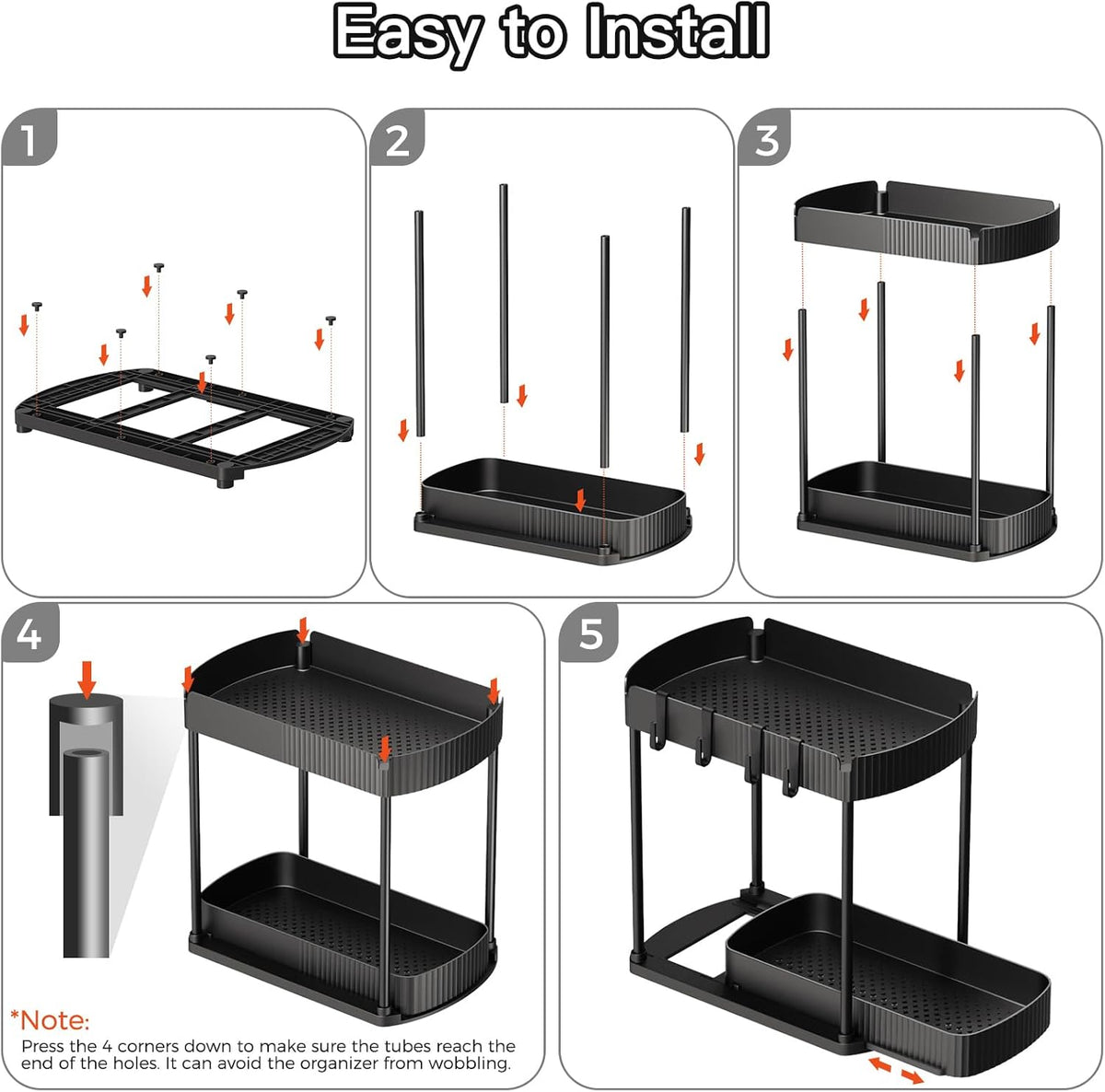 Easy to Install

1

2

3

4

*Note:
Press the 4 corners down to make sure the tubes reach the end of the holes. It can avoid the organizer from wobbling.

5